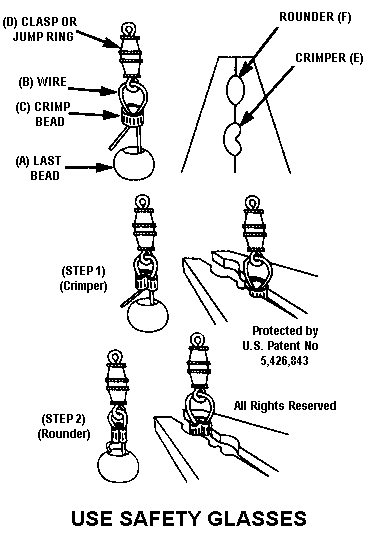 (D) CLASP OR JUMP RING

(B) WIRE

(C) CRIMP BEAD

(A) LAST BEAD

ROUNDER (F)

CRIMPER (E)

(STEP 1)
(Crimper)

Protected by U.S. Patent No 5,426,843

(STEP 2)
(Rounder)

All Rights Reserved

USE SAFETY GLASSES